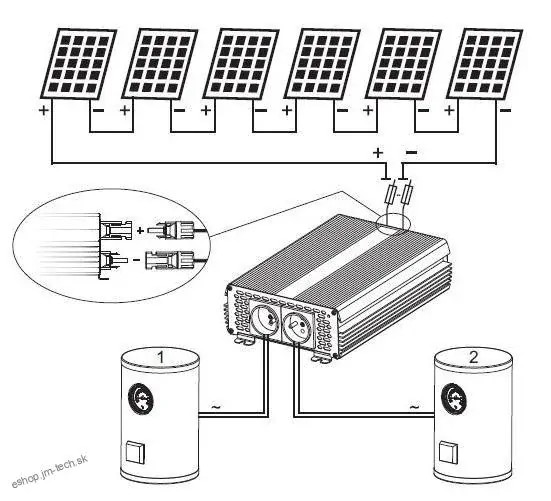 + − + − + − + − + − + −

+ −

+
−

1

2

~

~

eshop.jm-tech.sk